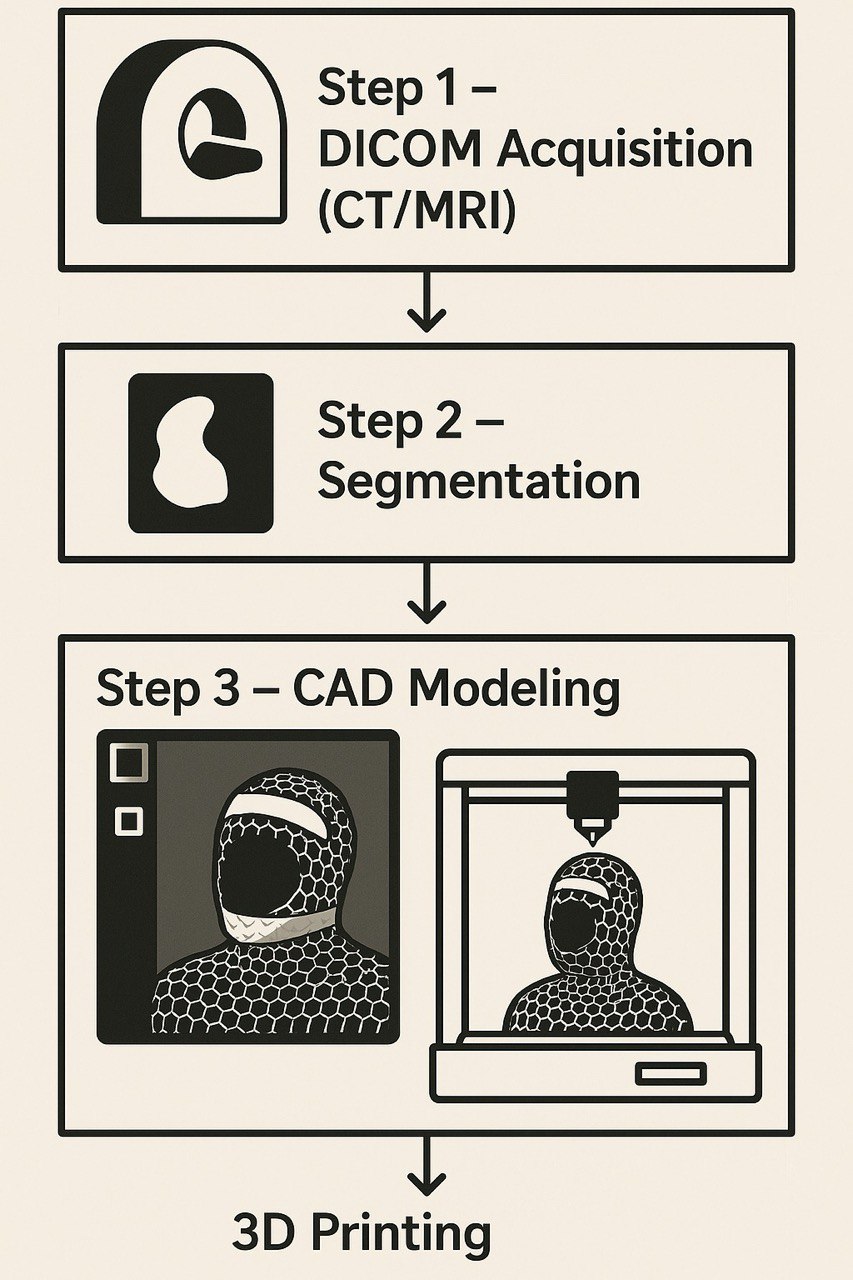 Step 1 –
DICOM Acquisition
(CT/MRI)

Step 2 –
Segmentation

Step 3 – CAD Modeling

3D Printing